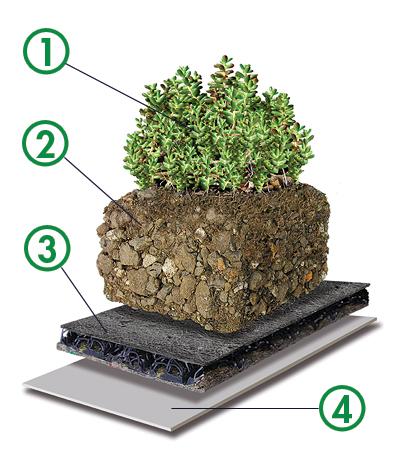 1
2
3
4